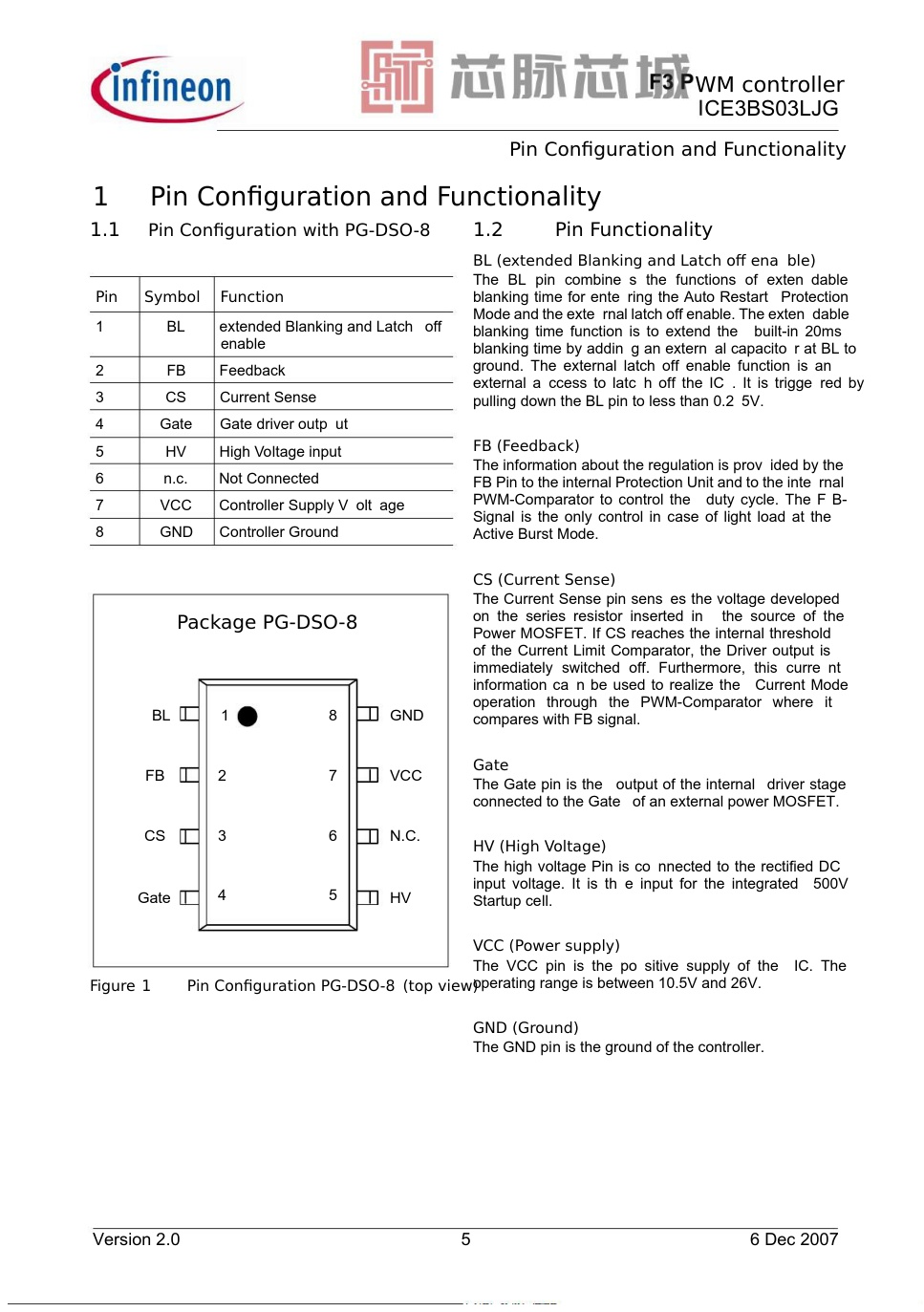 infineon

芯脉芯城 F3 PWM controller
ICE3BS03LJG

Pin Configuration and Functionality

1 Pin Configuration and Functionality

1.1 Pin Configuration with PG-DSO-8

| Pin | Symbol | Function |
|---|---|---|
| 1 | BL | extended Blanking and Latch off enable |
| 2 | FB | Feedback |
| 3 | CS | Current Sense |
| 4 | Gate | Gate driver outp ut |
| 5 | HV | High Voltage input |
| 6 | n.c. | Not Connected |
| 7 | VCC | Controller Supply V olt age |
| 8 | GND | Controller Ground |

Package PG-DSO-8

BL 1 8 GND
FB 2 7 VCC
CS 3 6 N.C.
Gate 4 5 HV

Figure 1 Pin Configuration PG-DSO-8 (top view)

1.2 Pin Functionality

BL (extended Blanking and Latch off ena ble)
The BL pin combine s the functions of exten dable blanking time for ente ring the Auto Restart Protection Mode and the exte rnal latch off enable. The exten dable blanking time function is to extend the built-in 20ms blanking time by addin g an extern al capacito r at BL to ground. The external latch off enable function is an external a ccess to latc h off the IC . It is trigge red by pulling down the BL pin to less than 0.2 5V.

FB (Feedback)
The information about the regulation is prov ided by the FB Pin to the internal Protection Unit and to the inte rnal PWM-Comparator to control the duty cycle. The F B-Signal is the only control in case of light load at the Active Burst Mode.

CS (Current Sense)
The Current Sense pin sens es the voltage developed on the series resistor inserted in the source of the Power MOSFET. If CS reaches the internal threshold of the Current Limit Comparator, the Driver output is immediately switched off. Furthermore, this curre nt information ca n be used to realize the Current Mode operation through the PWM-Comparator where it compares with FB signal.

Gate
The Gate pin is the output of the internal driver stage connected to the Gate of an external power MOSFET.

HV (High Voltage)
The high voltage Pin is co nnected to the rectified DC input voltage. It is th e input for the integrated 500V Startup cell.

VCC (Power supply)
The VCC pin is the po sitive supply of the IC. The operating range is between 10.5V and 26V.

GND (Ground)
The GND pin is the ground of the controller.

Version 2.0 5 6 Dec 2007