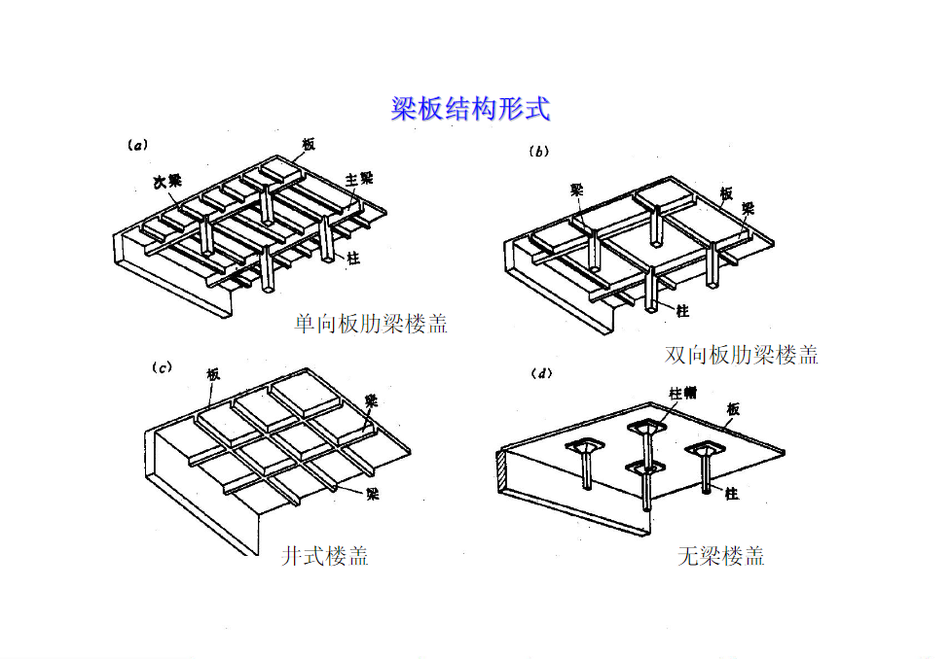 梁板结构形式

(a)
板
次梁
主梁
柱
单向板肋梁楼盖

(b)
梁
板
梁
柱
双向板肋梁楼盖

(c)
板
梁
梁
井式楼盖

(d)
柱帽
板
柱
无梁楼盖