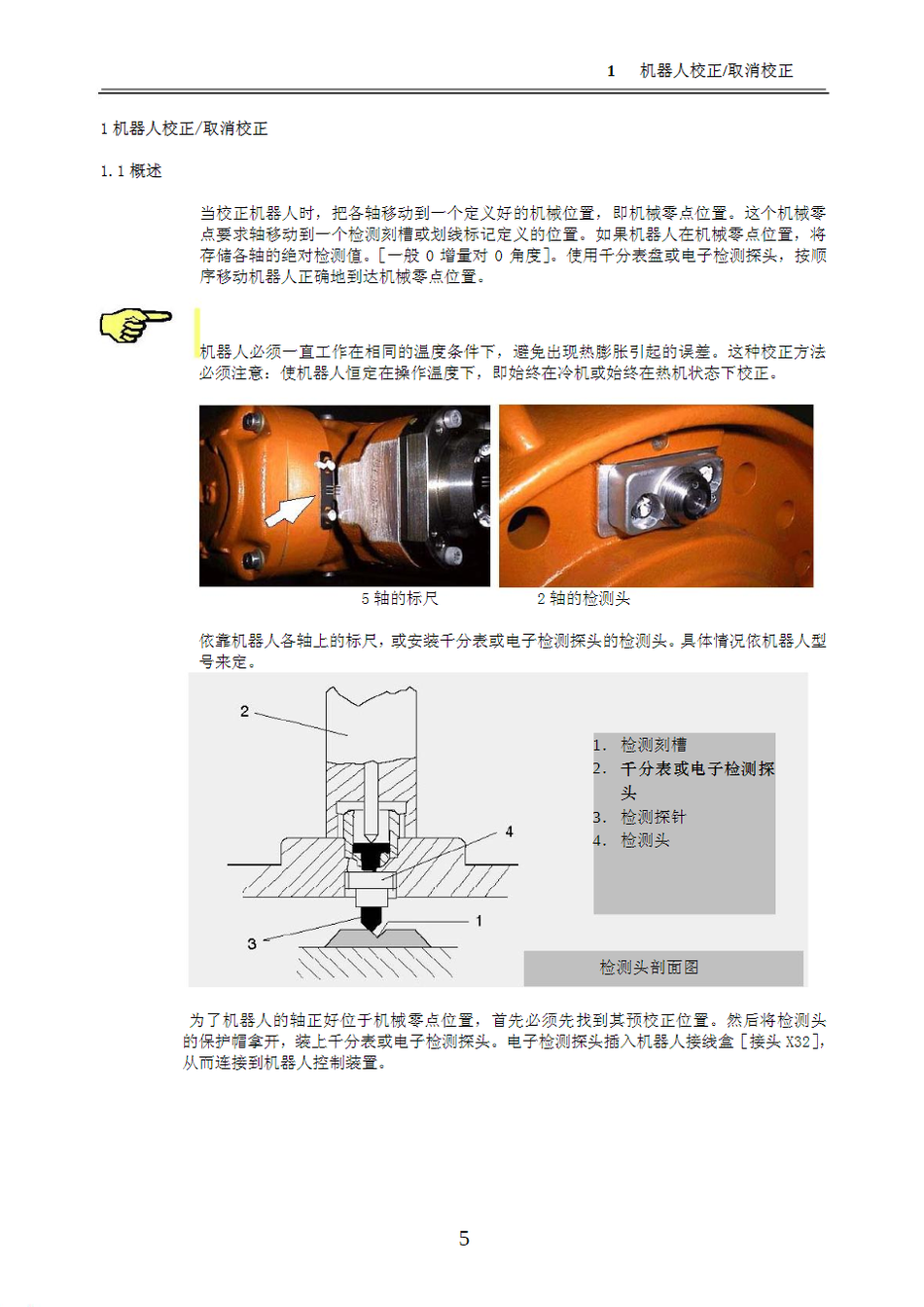 1　机器人校正/取消校正

1 机器人校正/取消校正

1.1 概述

当校正机器人时，把各轴移动到一个定义好的机械位置，即机械零点位置。这个机械零点要求轴移动到一个检测刻槽或划线标记定义的位置。如果机器人在机械零点位置，将存储各轴的绝对检测值。[一般 0 增量对 0 角度]。使用千分表盘或电子检测探头，按顺序移动机器人正确地到达机械零点位置。

机器人必须一直工作在相同的温度条件下，避免出现热膨胀引起的误差。这种校正方法必须注意：使机器人恒定在操作温度下，即始终在冷机或始终在热机状态下校正。

5 轴的标尺

2 轴的检测头

依靠机器人各轴上的标尺，或安装千分表或电子检测探头的检测头。具体情况依机器人型号来定。

2

4

1

3

1. 检测刻槽
2. 千分表或电子检测探头
3. 检测探针
4. 检测头

检测头剖面图

为了机器人的轴正好位于机械零点位置，首先必须先找到其预校正位置。然后将检测头的保护帽拿开，装上千分表或电子检测探头。电子检测探头插入机器人接线盒 [接头 X32]，从而连接到机器人控制装置。

5