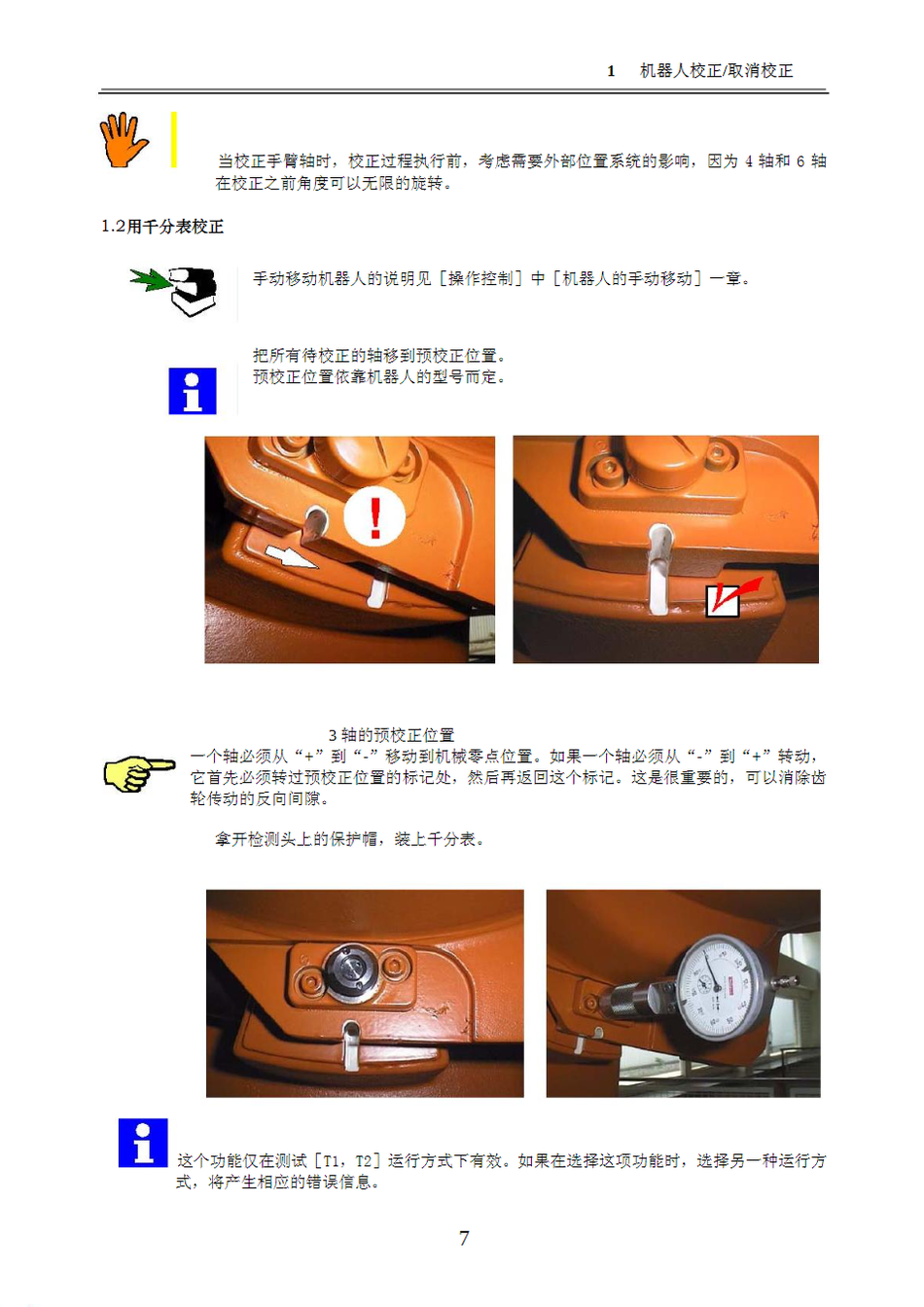 1 机器人校正/取消校正

当校正手臂轴时，校正过程执行前，考虑需要外部位置系统的影响，因为 4 轴和 6 轴在校正之前角度可以无限的旋转。

1.2用千分表校正

手动移动机器人的说明见［操作控制］中［机器人的手动移动］一章。

把所有待校正的轴移到预校正位置。
预校正位置依靠机器人的型号而定。

3 轴的预校正位置
一个轴必须从“+”到“-”移动到机械零点位置。如果一个轴必须从“-”到“+”转动，它首先必须转过预校正位置的标记处，然后再返回这个标记。这是很重要的，可以消除齿轮传动的反向间隙。

拿开检测头上的保护帽，装上千分表。

这个功能仅在测试［T1，T2］运行方式下有效。如果在选择这项功能时，选择另一种运行方式，将产生相应的错误信息。

7