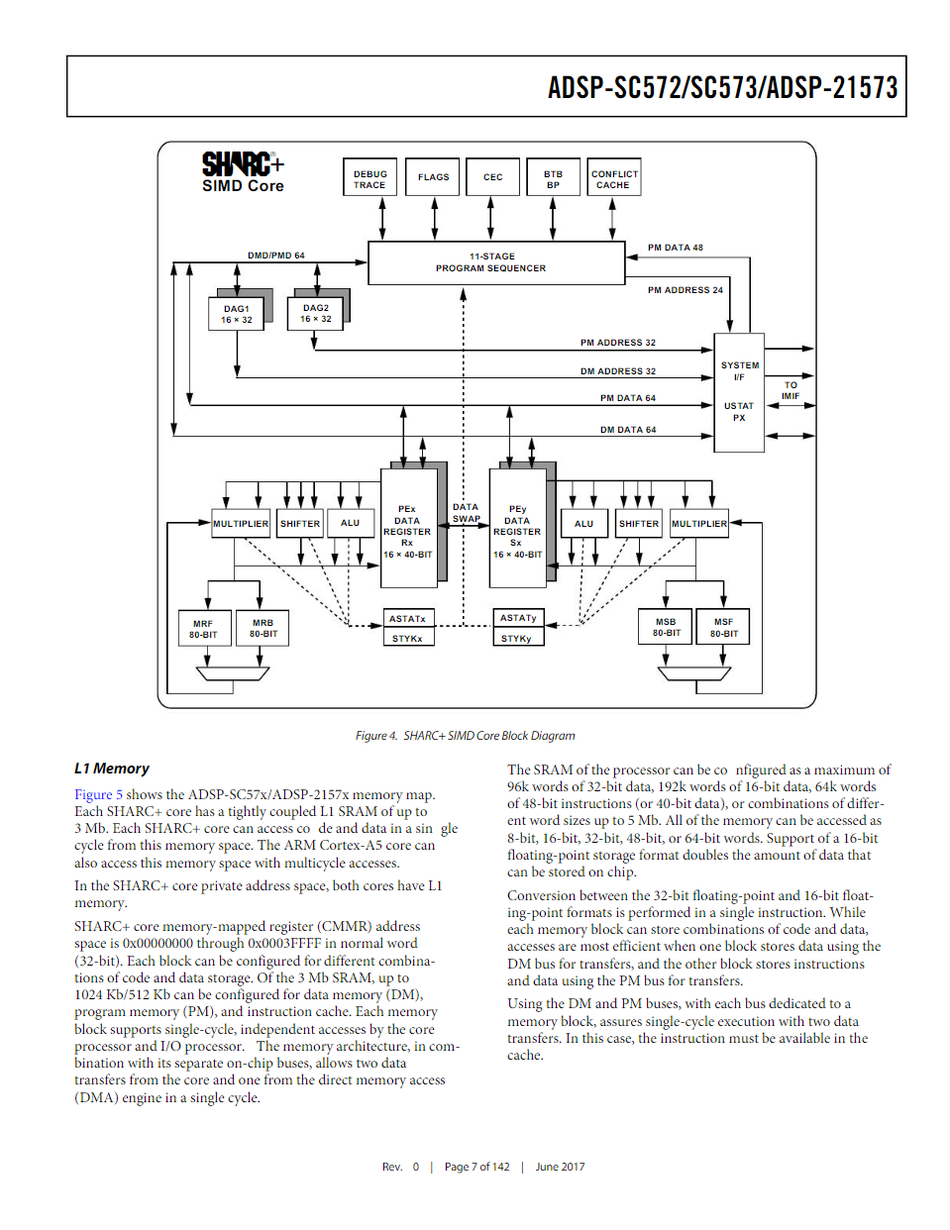 ADSP-SC572/SC573/ADSP-21573

SHARC+
SIMD Core

DEBUG TRACE

FLAGS

CEC

BTB BP

CONFLICT CACHE

DMD/PMD 64

11-STAGE
PROGRAM SEQUENCER

PM DATA 48

PM ADDRESS 24

DAG1
16 × 32

DAG2
16 × 32

PM ADDRESS 32

DM ADDRESS 32

PM DATA 64

DM DATA 64

SYSTEM I/F

USTAT PX

TO IMIF

MULTIPLIER

SHIFTER

ALU

PEx DATA REGISTER Rx 16 × 40-BIT

DATA SWAP

PEy DATA REGISTER Sx 16 × 40-BIT

ALU

SHIFTER

MULTIPLIER

MRF 80-BIT

MRB 80-BIT

ASTATx

STYKx

ASTATy

STYKy

MSB 80-BIT

MSF 80-BIT

Figure 4. SHARC+ SIMD Core Block Diagram

L1 Memory

Figure 5 shows the ADSP-SC57x/ADSP-2157x memory map. Each SHARC+ core has a tightly coupled L1 SRAM of up to 3 Mb. Each SHARC+ core can access co de and data in a sin gle cycle from this memory space. The ARM Cortex-A5 core can also access this memory space with multicycle accesses.

In the SHARC+ core private address space, both cores have L1 memory.

SHARC+ core memory-mapped register (CMMR) address space is 0x00000000 through 0x0003FFFF in normal word (32-bit). Each block can be configured for different combinations of code and data storage. Of the 3 Mb SRAM, up to 1024 Kb/512 Kb can be configured for data memory (DM), program memory (PM), and instruction cache. Each memory block supports single-cycle, independent accesses by the core processor and I/O processor. The memory architecture, in combination with its separate on-chip buses, allows two data transfers from the core and one from the direct memory access (DMA) engine in a single cycle.

The SRAM of the processor can be co nfigured as a maximum of 96k words of 32-bit data, 192k words of 16-bit data, 64k words of 48-bit instructions (or 40-bit data), or combinations of different word sizes up to 5 Mb. All of the memory can be accessed as 8-bit, 16-bit, 32-bit, 48-bit, or 64-bit words. Support of a 16-bit floating-point storage format doubles the amount of data that can be stored on chip.

Conversion between the 32-bit floating-point and 16-bit floating-point formats is performed in a single instruction. While each memory block can store combinations of code and data, accesses are most efficient when one block stores data using the DM bus for transfers, and the other block stores instructions and data using the PM bus for transfers.

Using the DM and PM buses, with each bus dedicated to a memory block, assures single-cycle execution with two data transfers. In this case, the instruction must be available in the cache.

Rev. 0 | Page 7 of 142 | June 2017