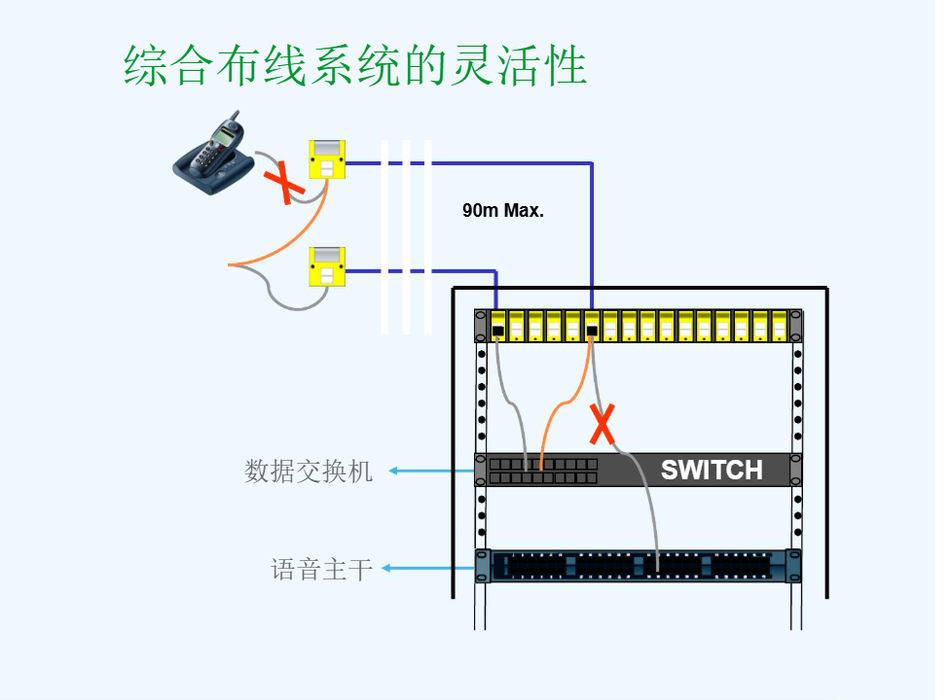 综合布线系统的灵活性

90m Max.

数据交换机

SWITCH

语音主干